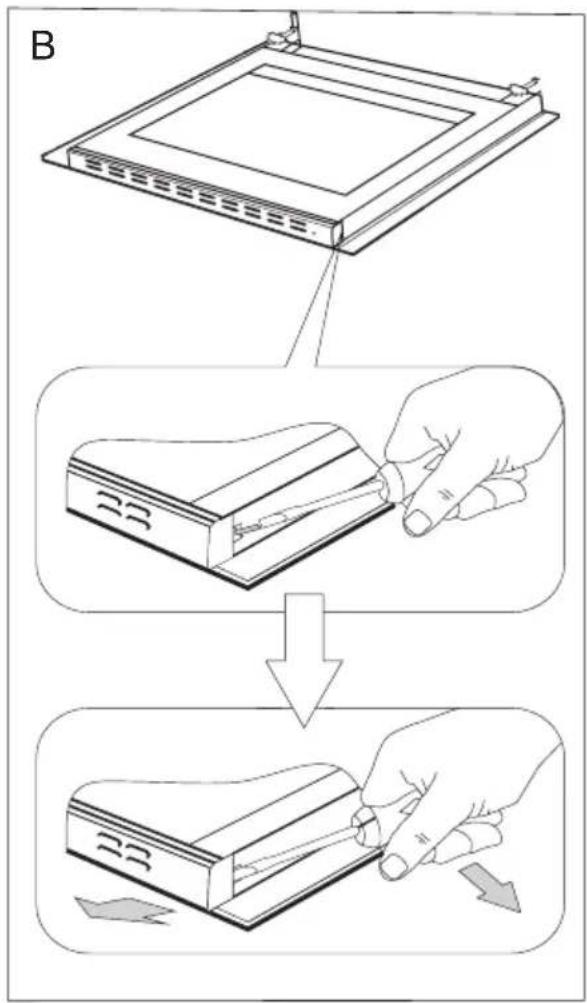 B