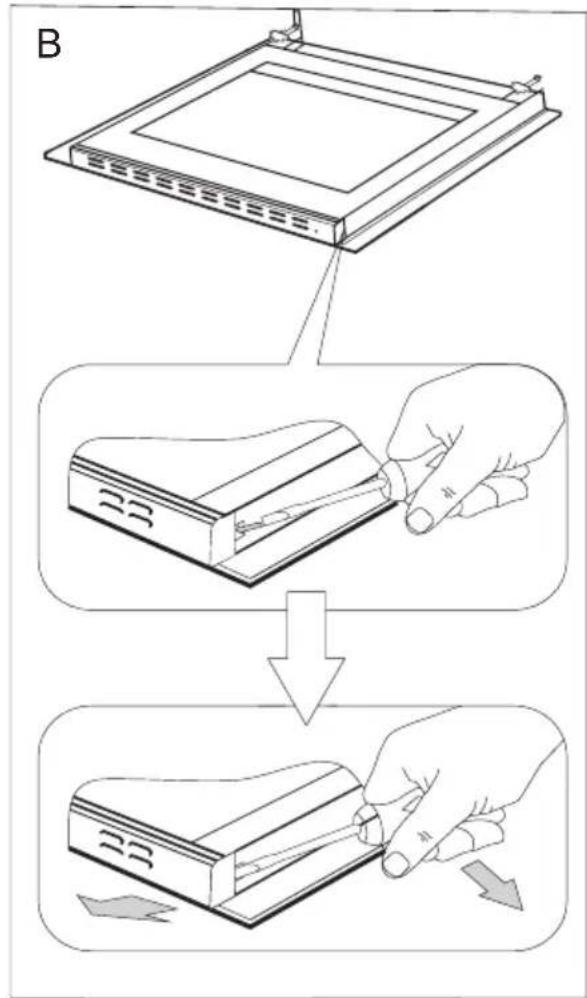 B