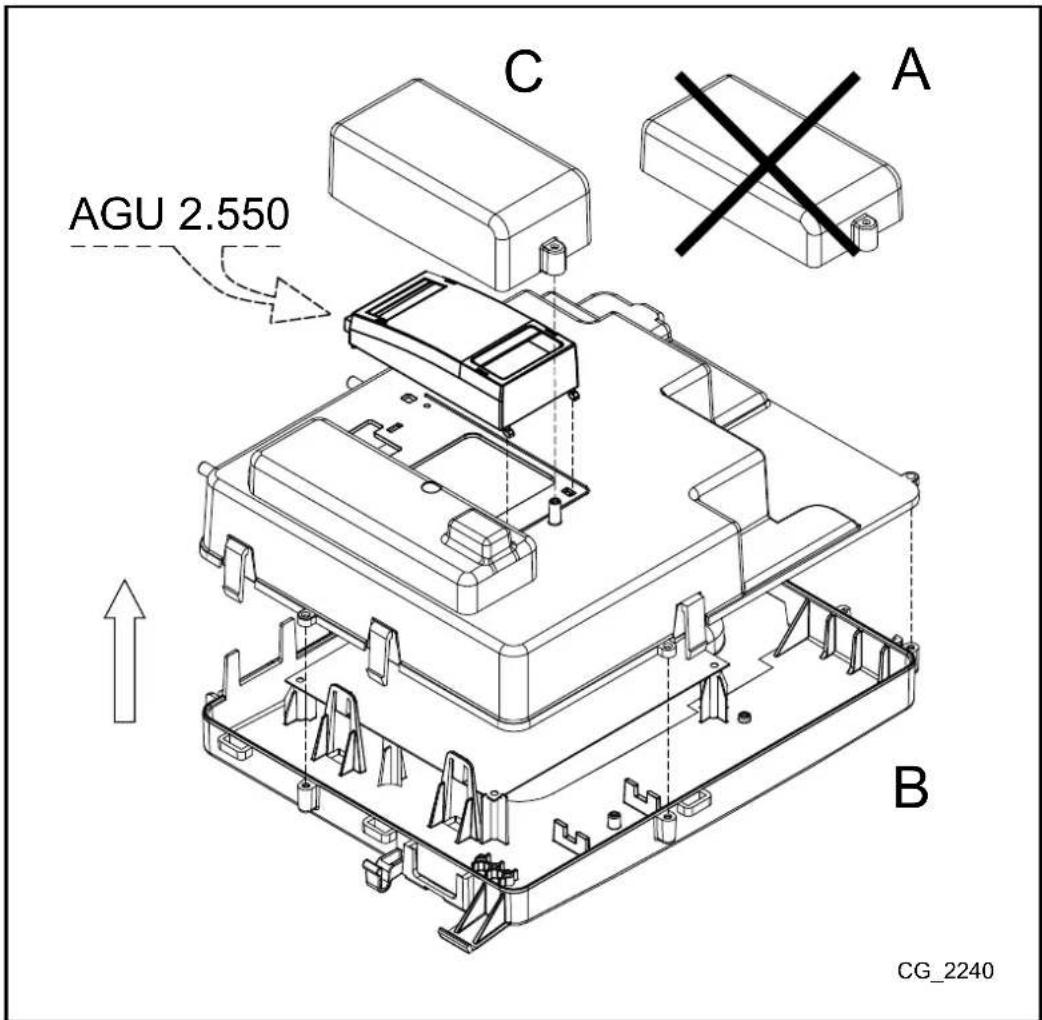 C

A

AGU 2.550

B

CG_2240