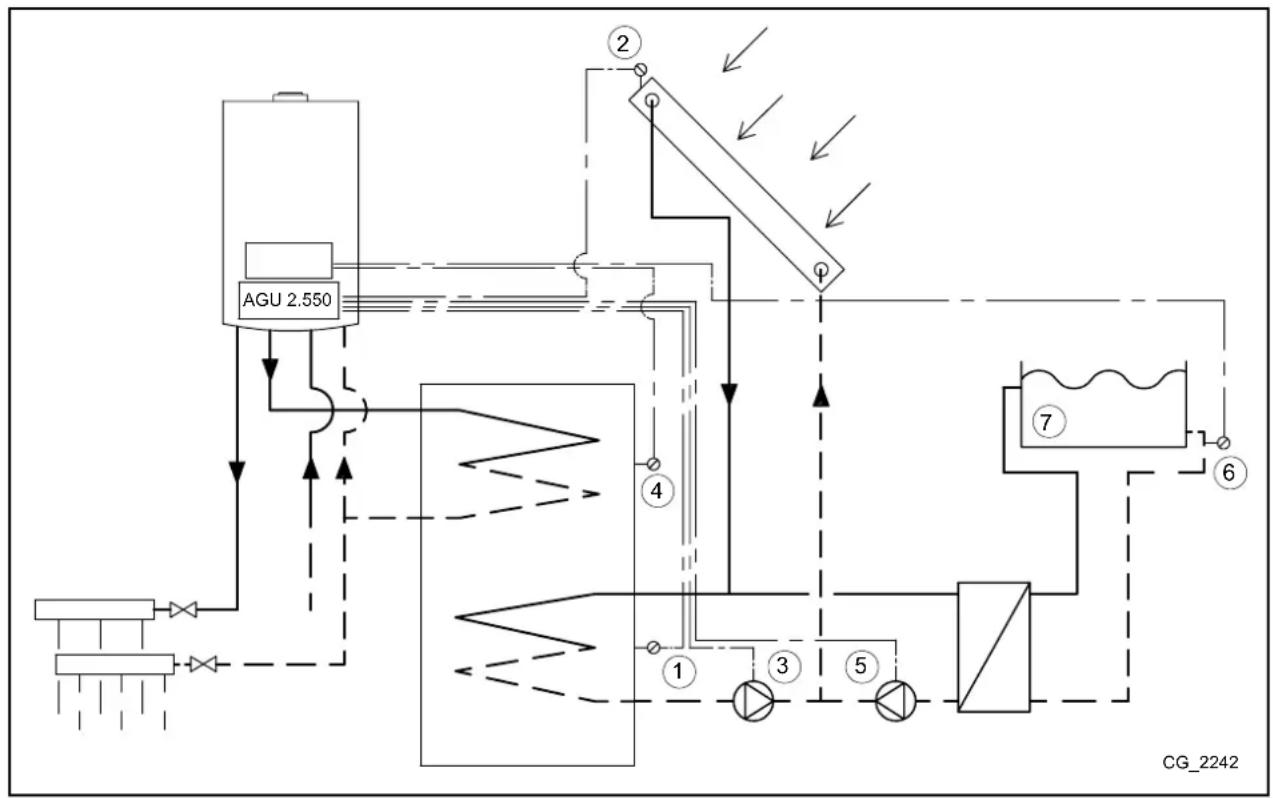 2

AGU 2.550

7

4

6

1

3

5

CG_2242