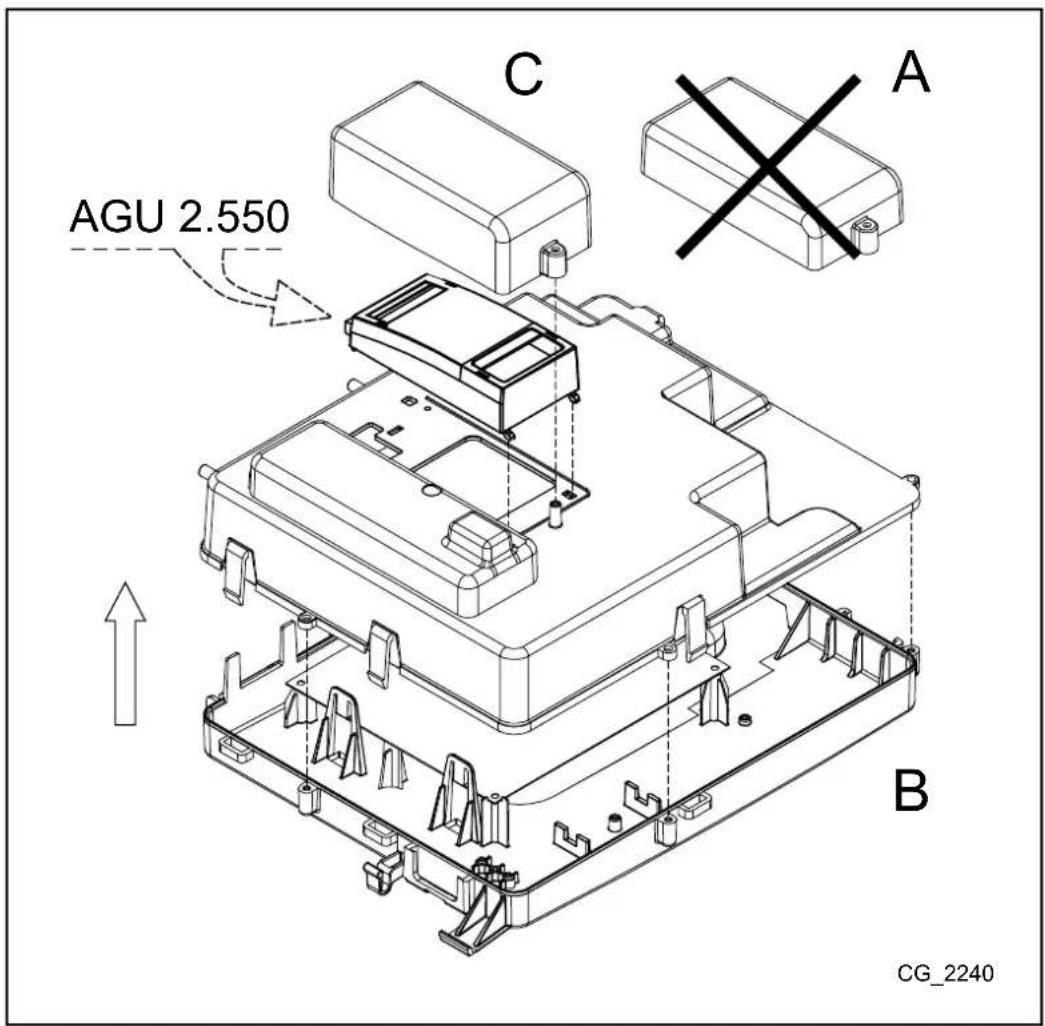 C
A
AGU 2.550
B
CG_2240