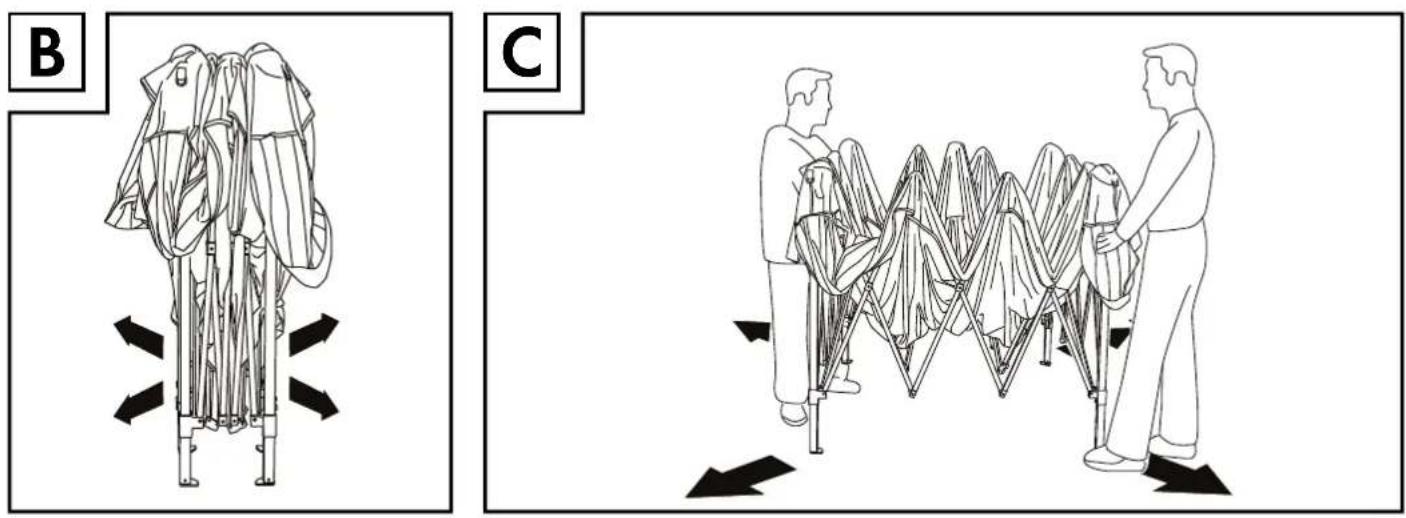 B

C