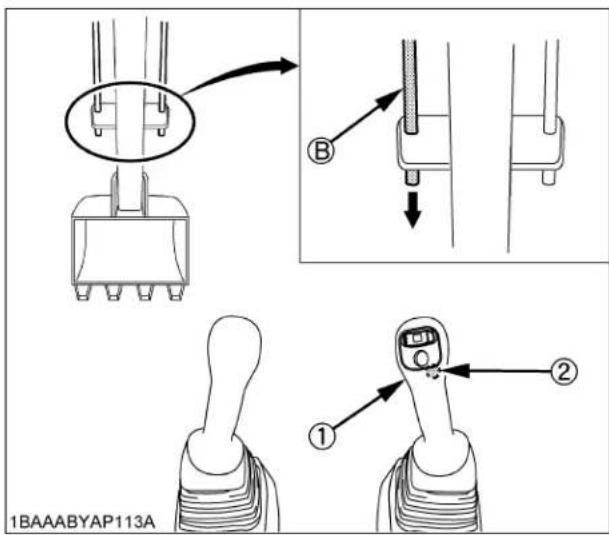 B

2

1

1BAAABYAP113A