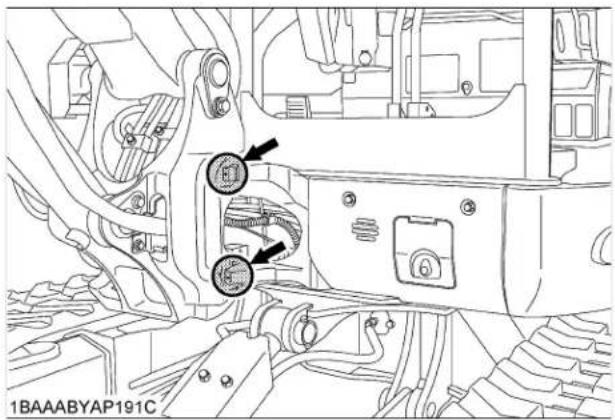 1BAAABYAP191C