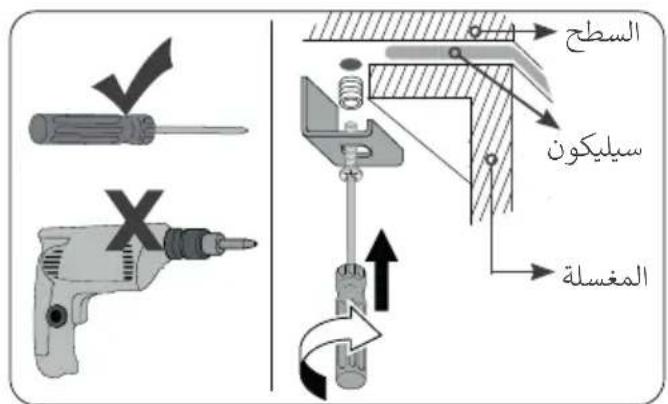 السطح
سيليكون
المغسلة