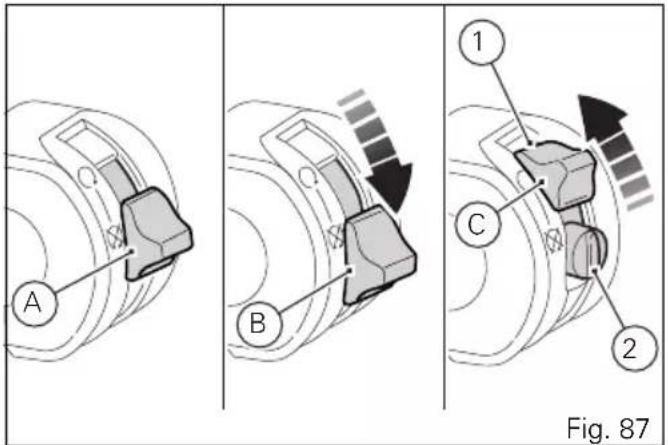 A

B

1

C

2

Fig. 87