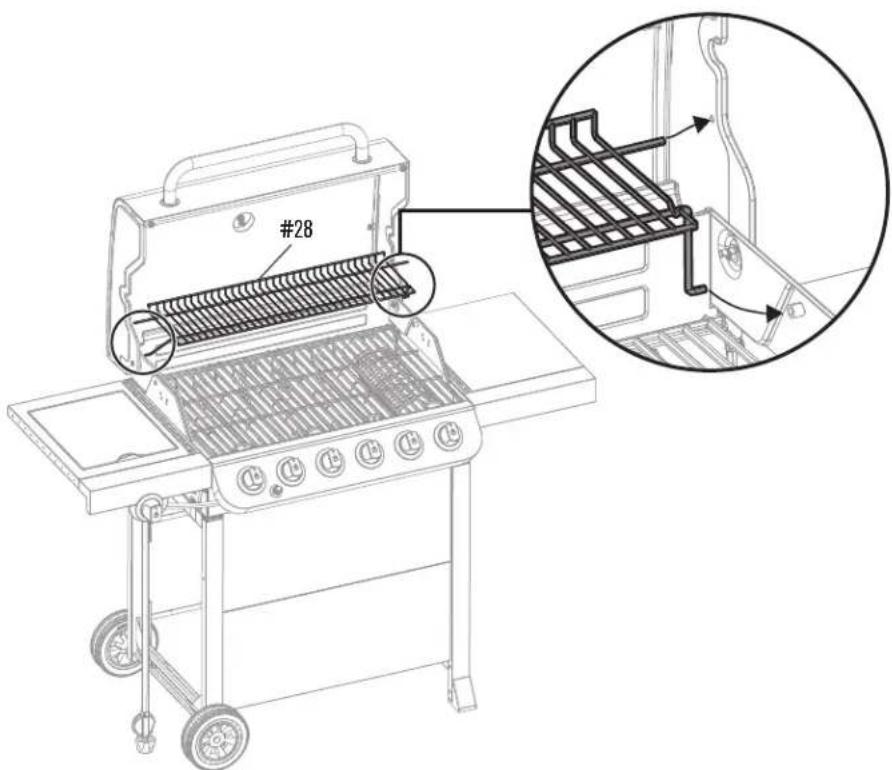 #28