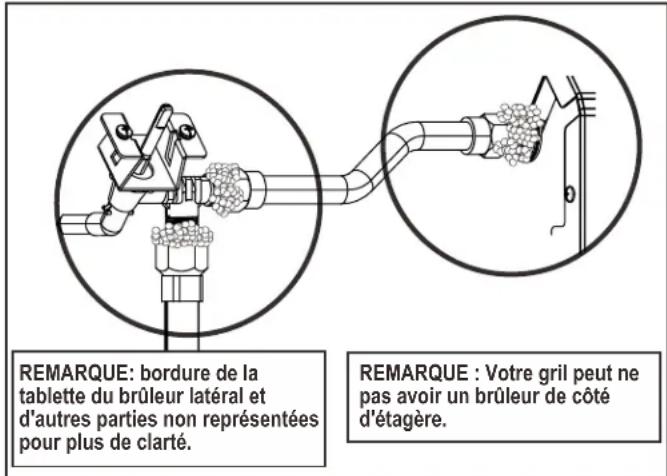 REMARQUE: bordure de la tablette du brûleur latéral et d'autres parties non représentées pour plus de clarté.

REMARQUE : Votre gril peut ne pas avoir un brûleur de côté d'étagère.