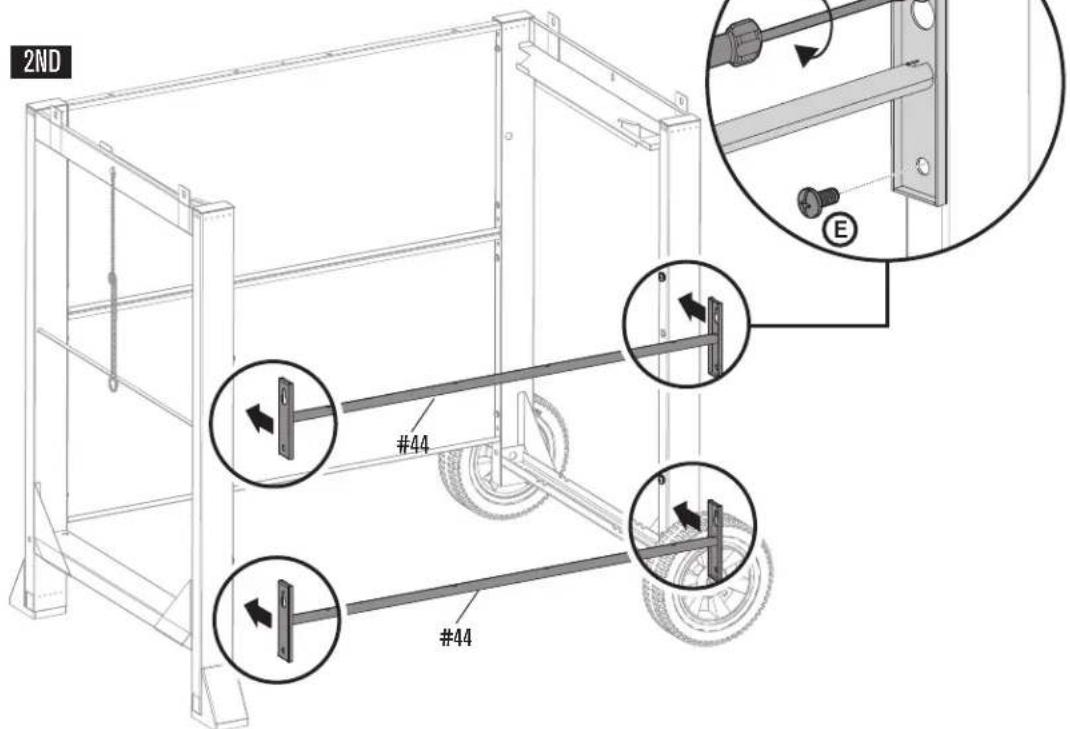 2ND

E

#44

#44