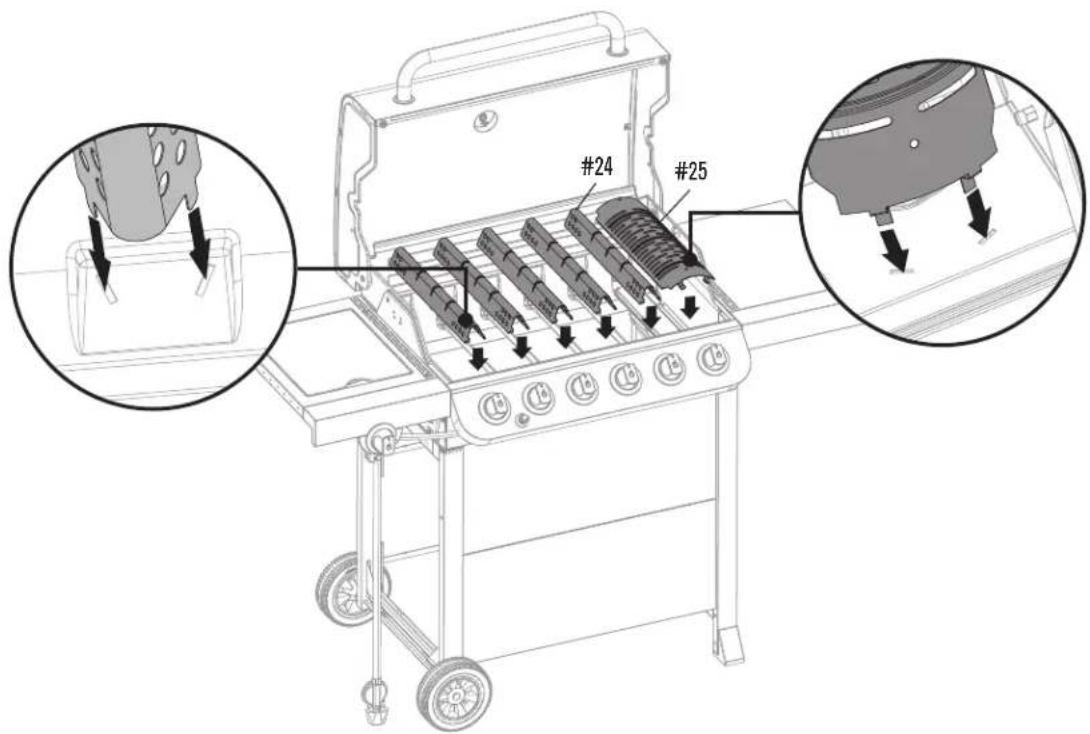 #24
#25