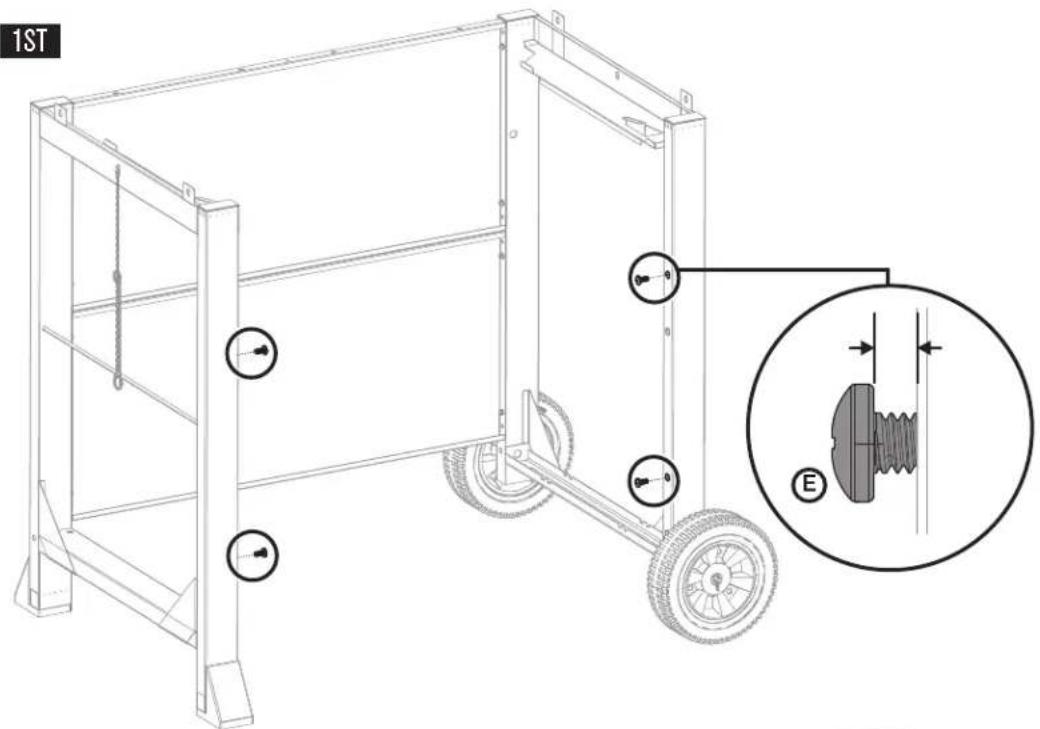 1ST

E