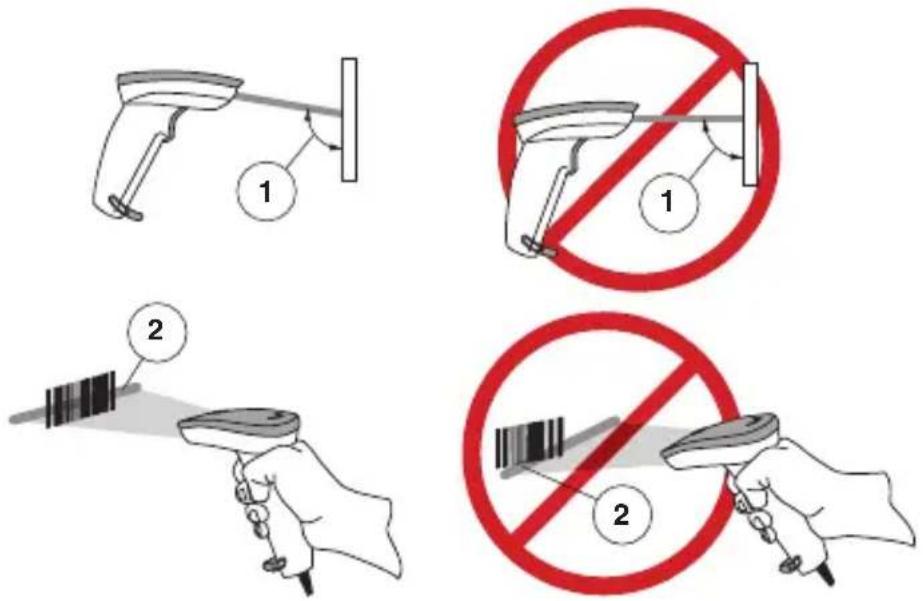 1

1

2

2