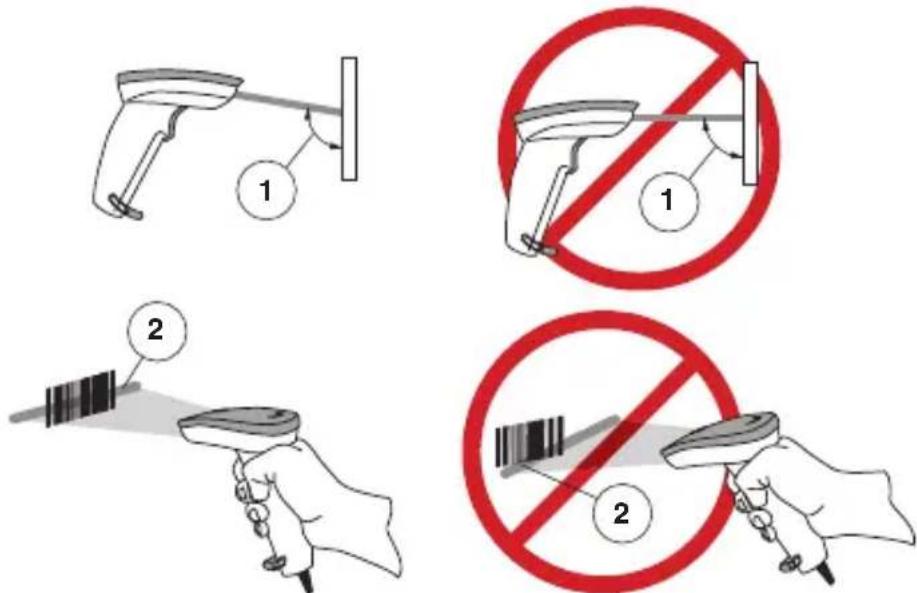 1

1

2

2