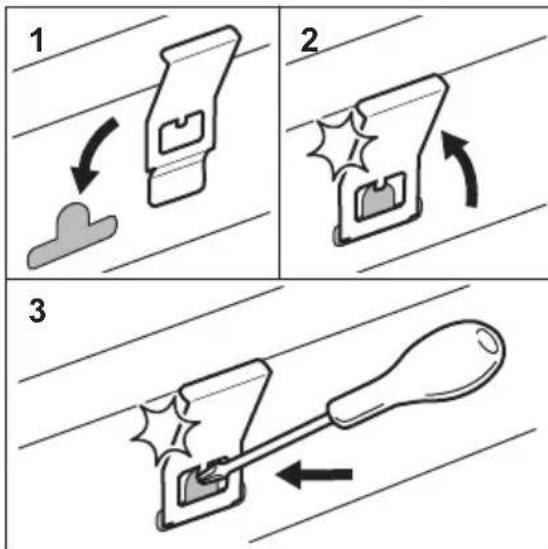 1

2

3