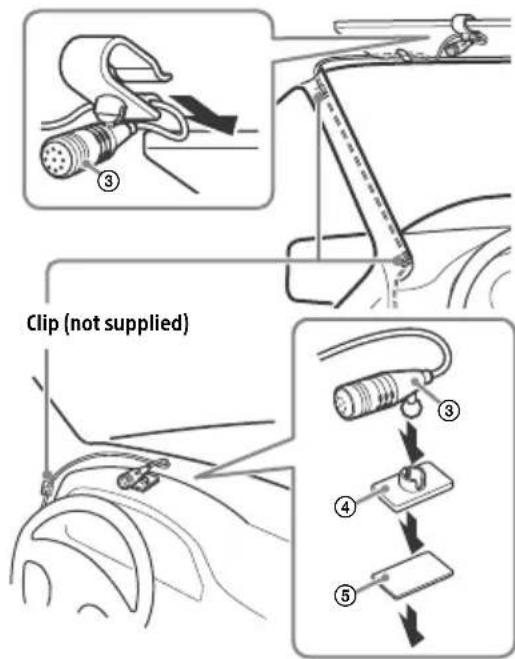 ③

Clip (not supplied)

③

④

⑤