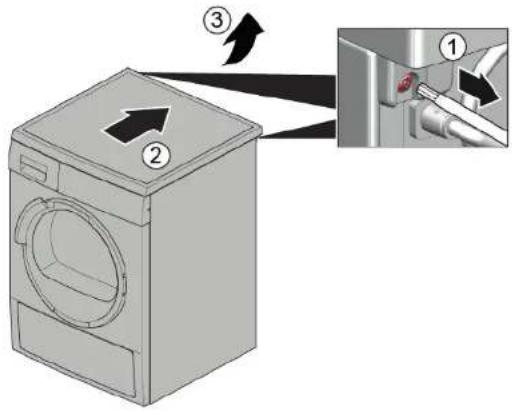 3
1
2