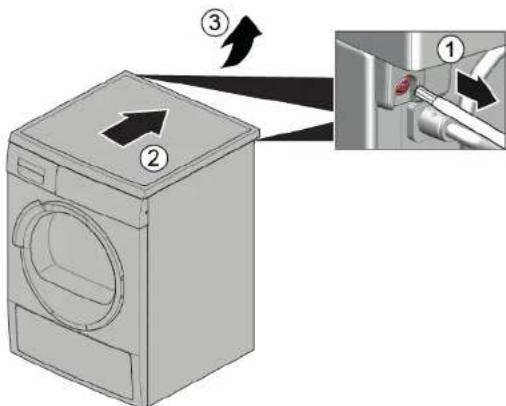 3
1
2