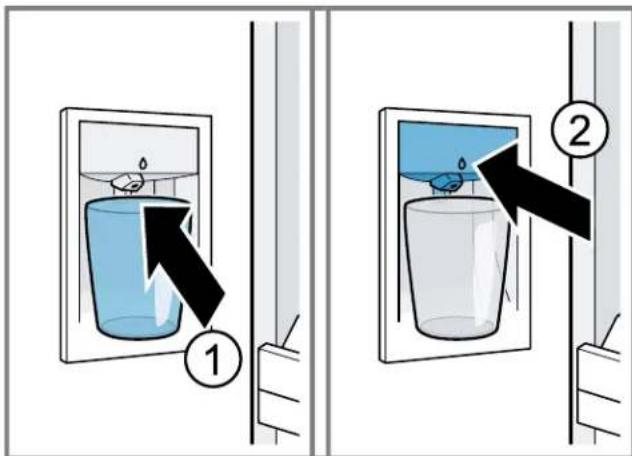 1

2