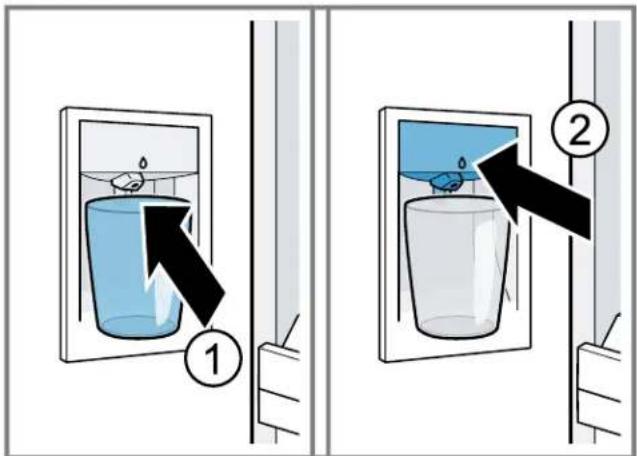 1

2