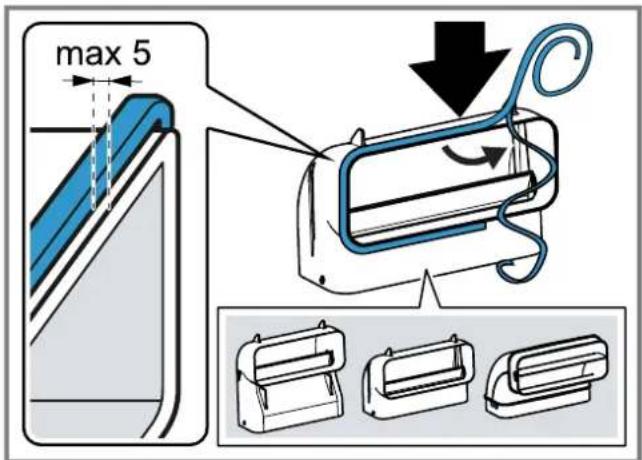 max 5