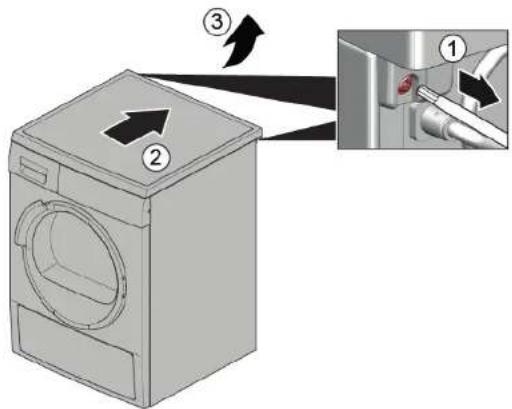 3

1

2