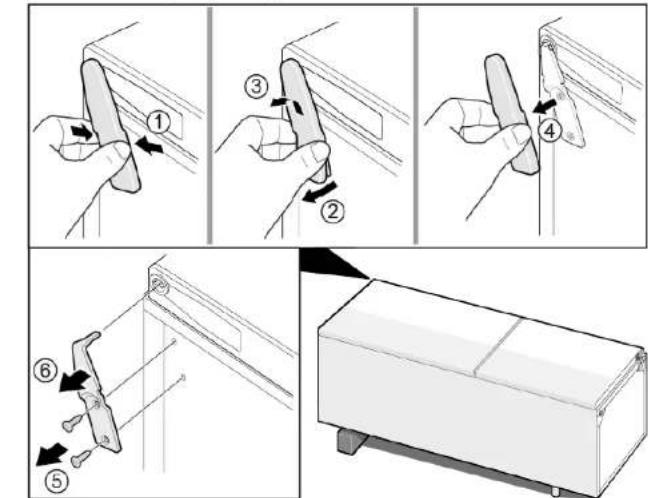 1
3
2
4
6
5