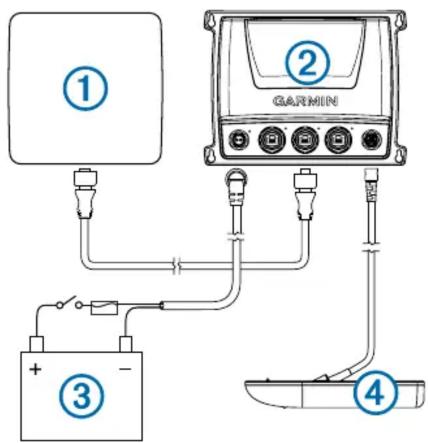 1

2

GARMIN

+ −

3

4