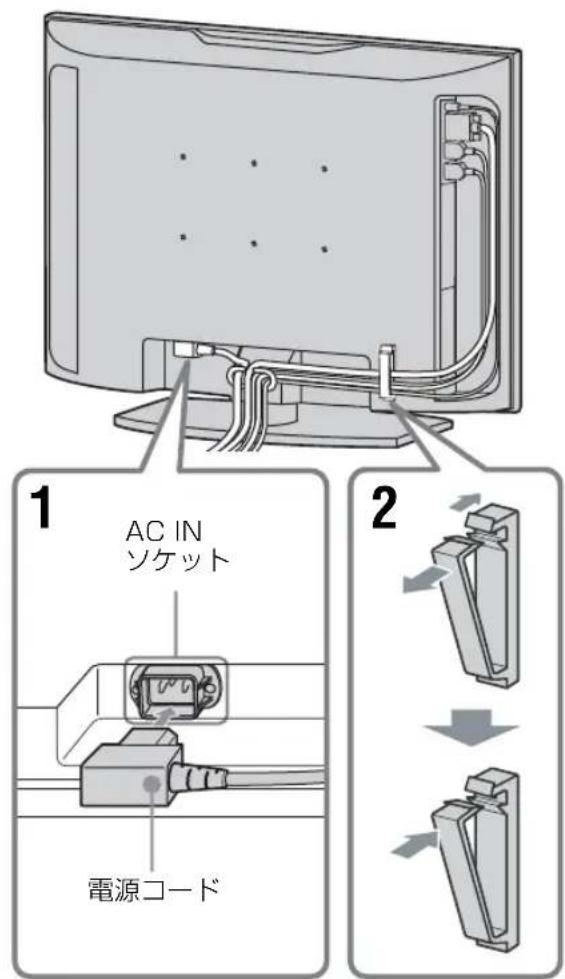 1

AC IN
ソケット

電源コード

2