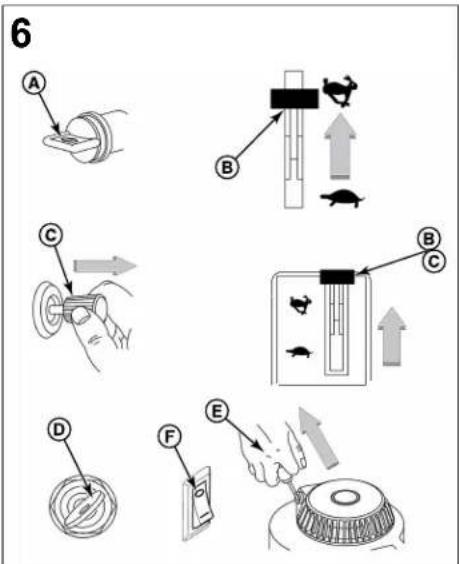 6

A

B

C

B
C

D

F

E