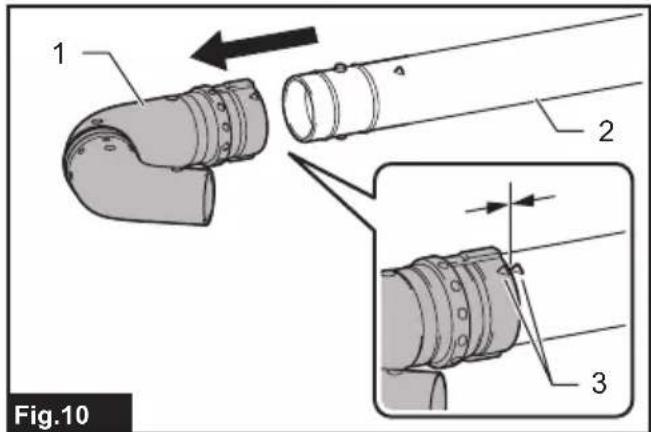 1

2

3

Fig.10