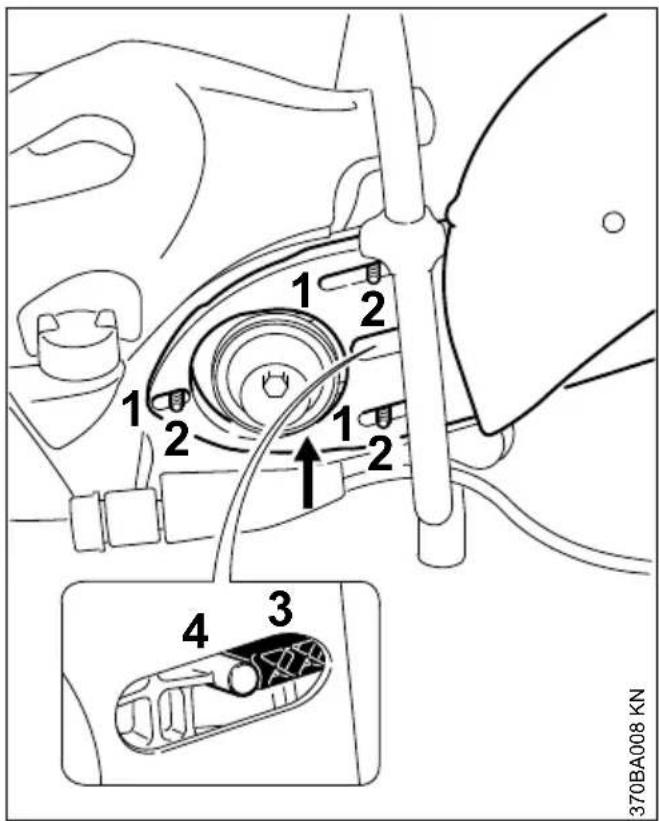 1
2
1
2
1
2
4
3
370BA008 KN