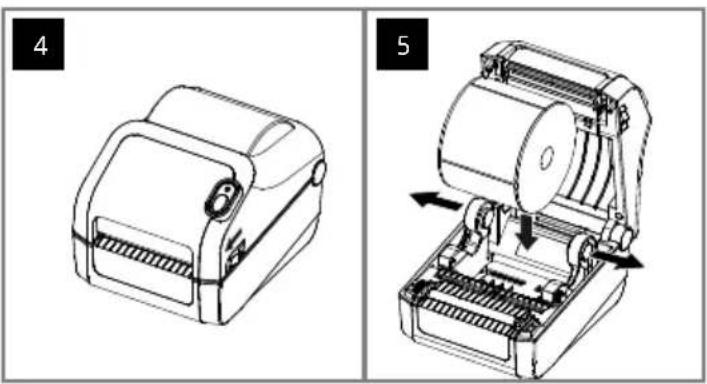 4

5