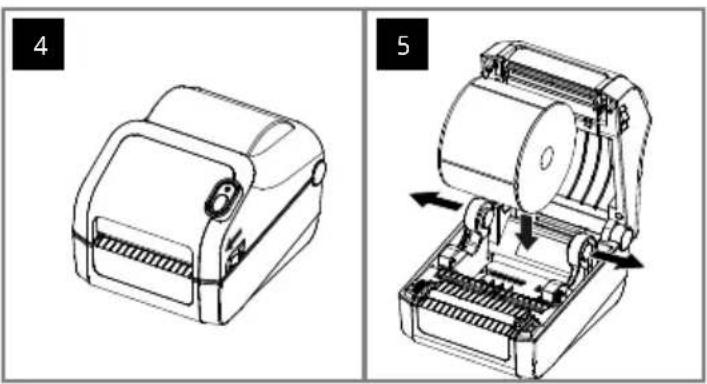 4

5