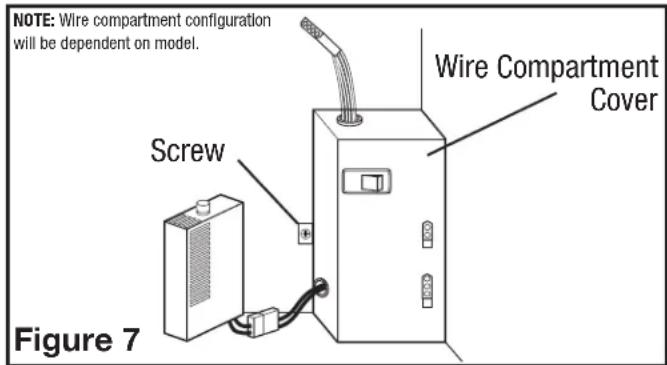 NOTE: Wire compartment configuration will be dependent on model.

Wire Compartment Cover

Screw

Figure 7