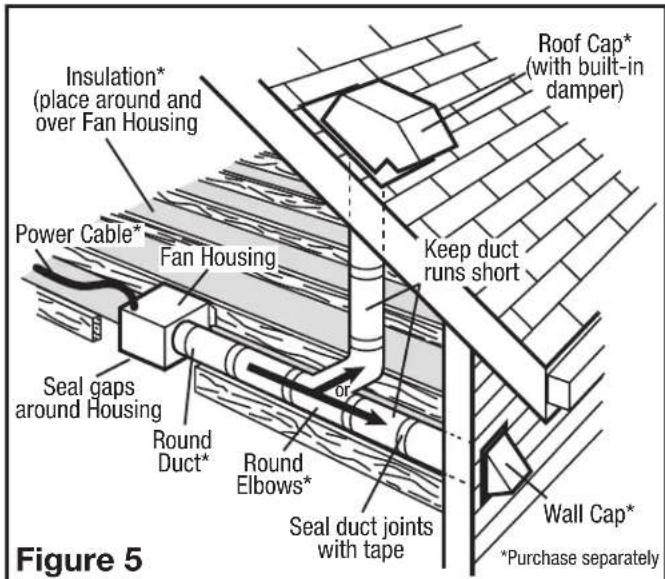 Insulation*
(place around and over Fan Housing

Roof Cap*
(with built-in damper)

Power Cable*

Fan Housing

Keep duct runs short

Seal gaps around Housing

or

Round Duct*

Round Elbows*

Seal duct joints with tape

Wall Cap*

Figure 5

*Purchase separately