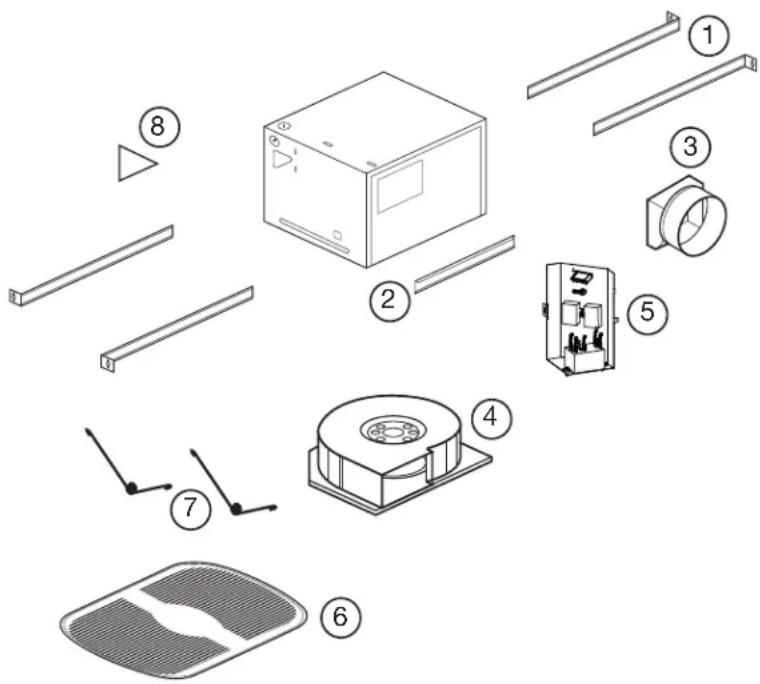 1
8
3
2
5
4
7
6