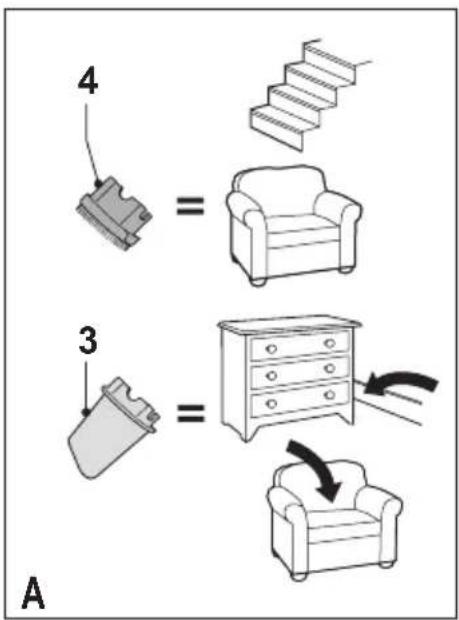 4

=

3

=

A