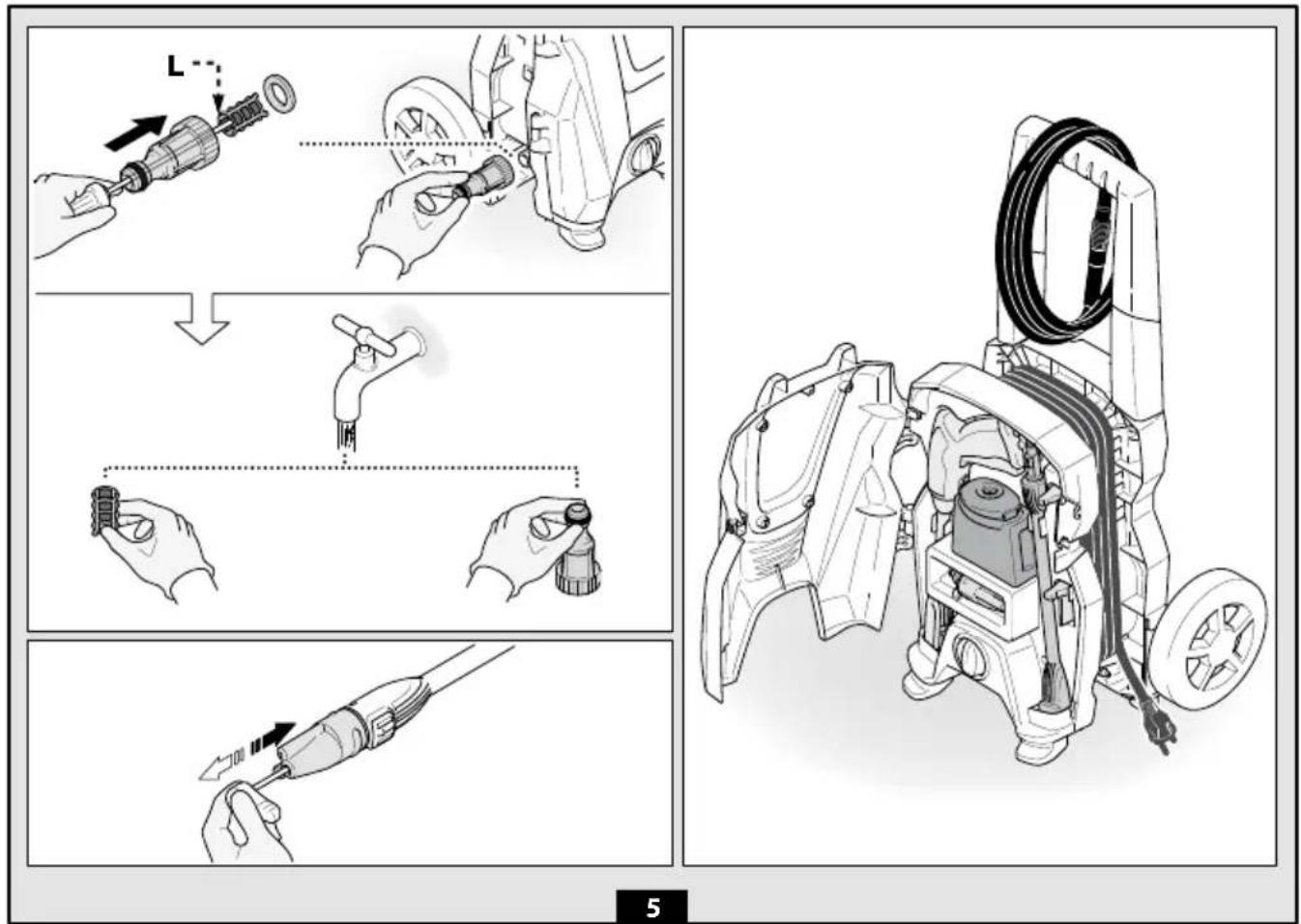 L

5