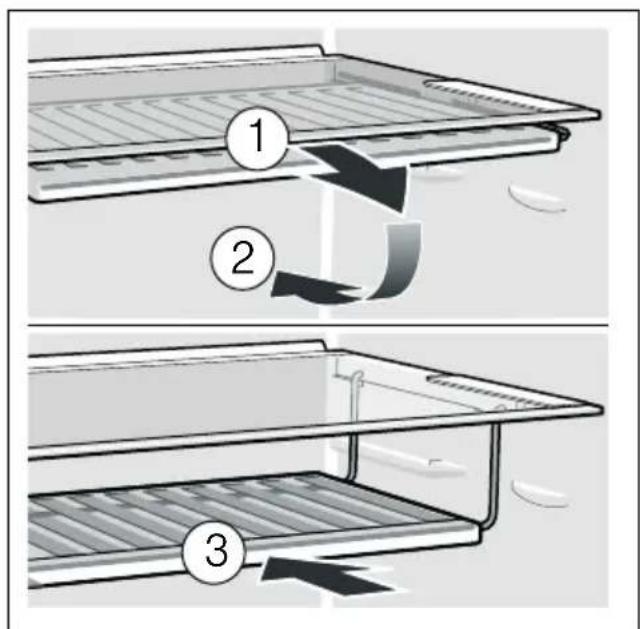 1
2
3