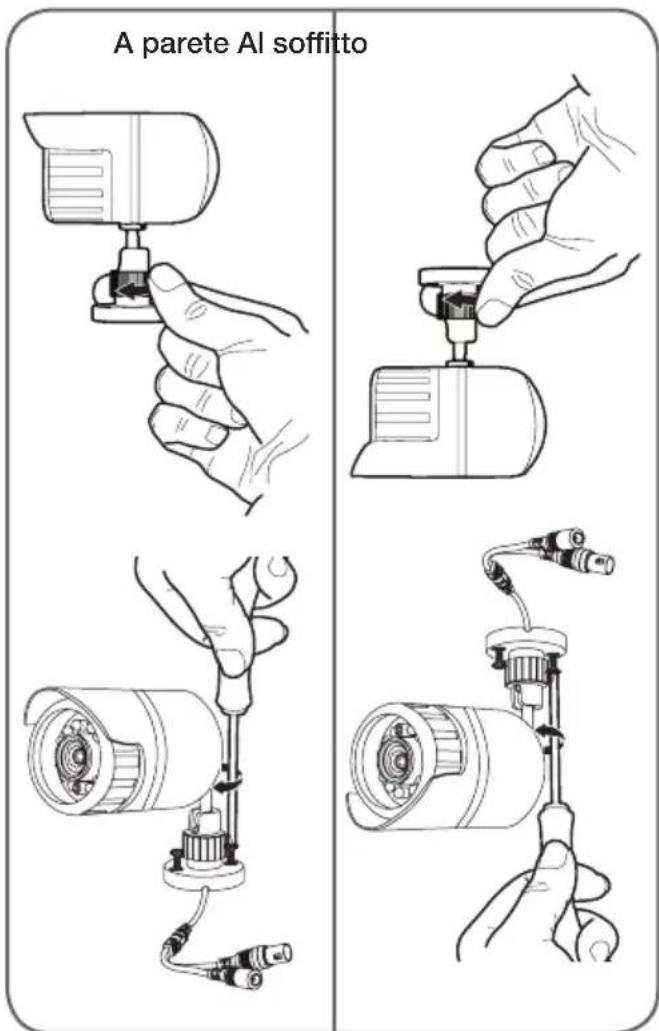 A parete Al soffitto