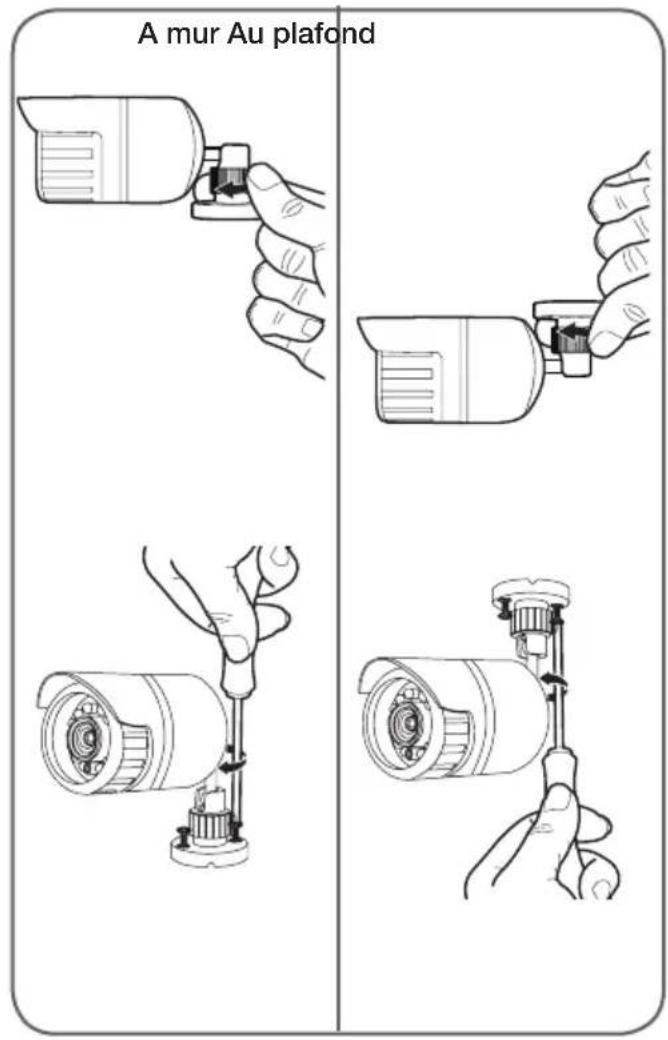 A mur Au plafond