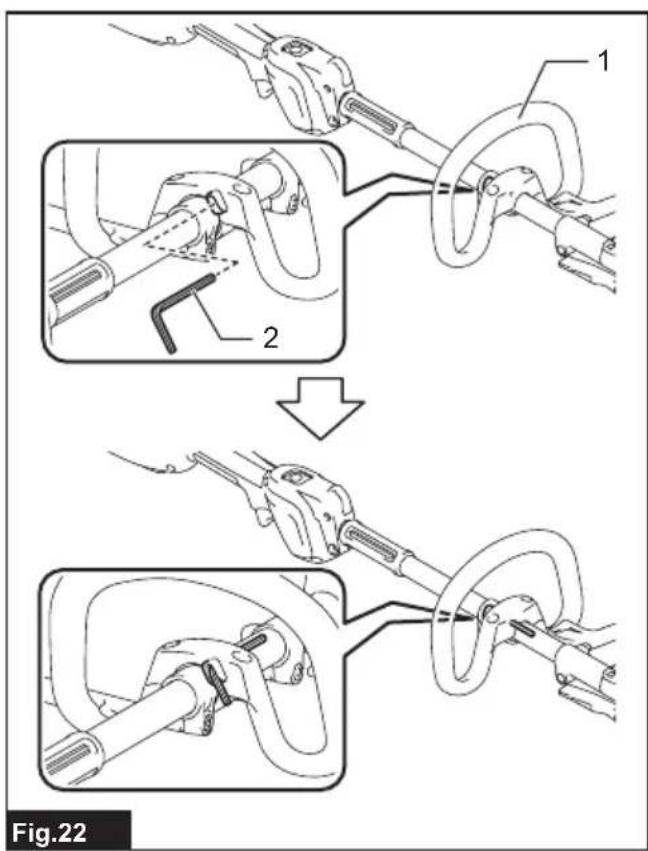 1

2

Fig.22