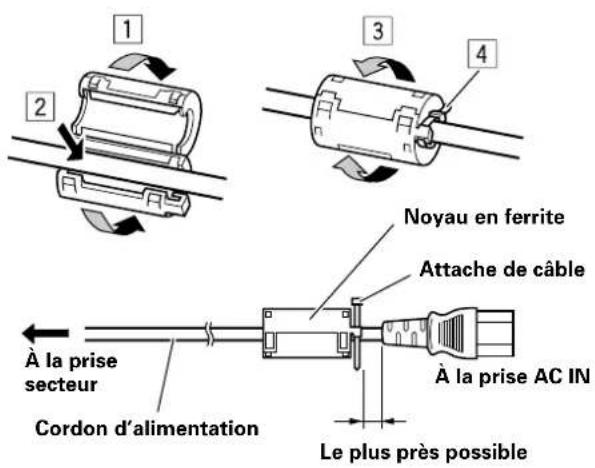 1
2
3
4
Noyau en ferrite
Attache de câble
À la prise secteur
À la prise AC IN
Cordon d'alimentation
Le plus près possible