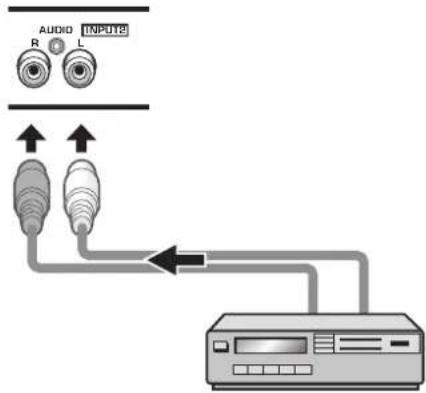 AUDIO INPUT2
R L