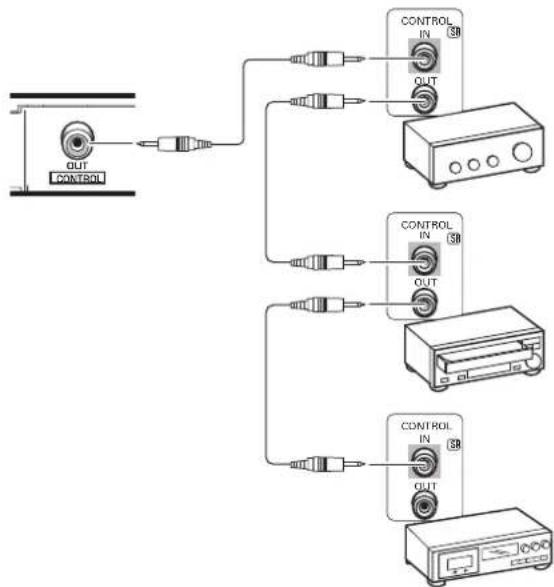 OUT
CONTROL

CONTROL
IN
SR
OUT

CONTROL
IN
SR
OUT

CONTROL
IN
SR
OUT