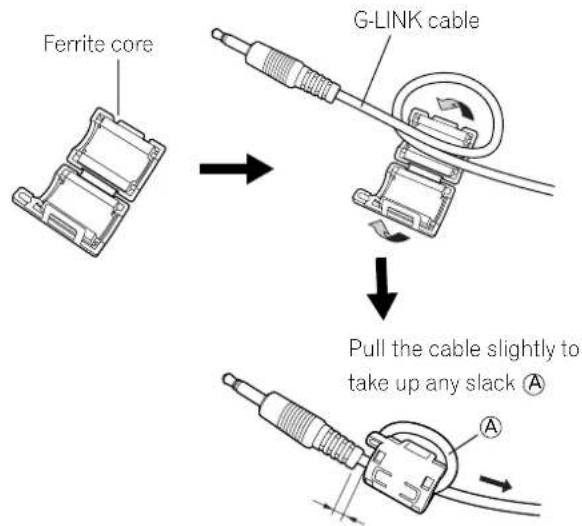 Ferrite core

G-LINK cable

Pull the cable slightly to take up any slack Ⓐ

Ⓐ