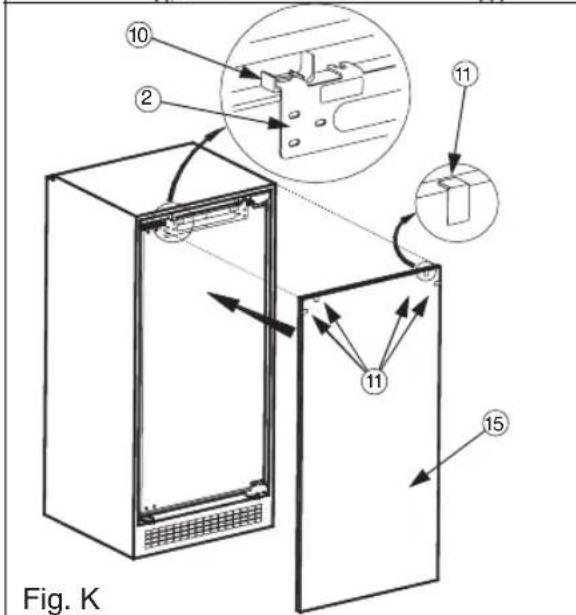 10
2
11
11
15
Fig. K