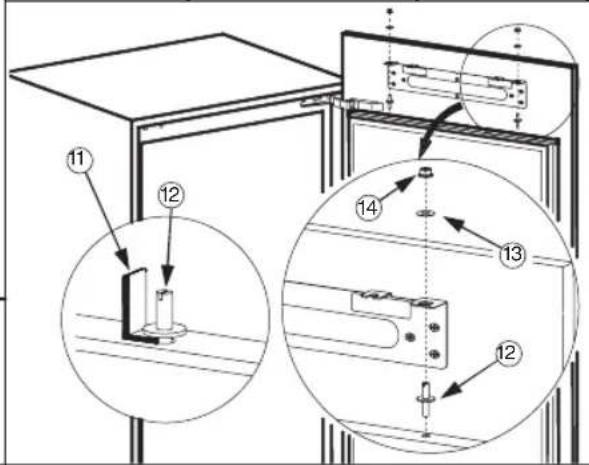 11
12
14
13
12