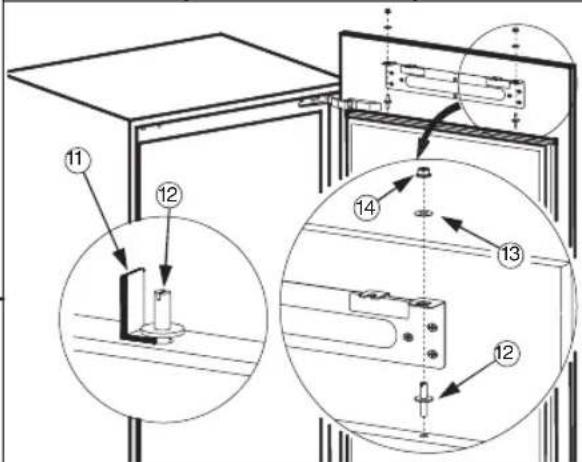 11
12
14
13
12