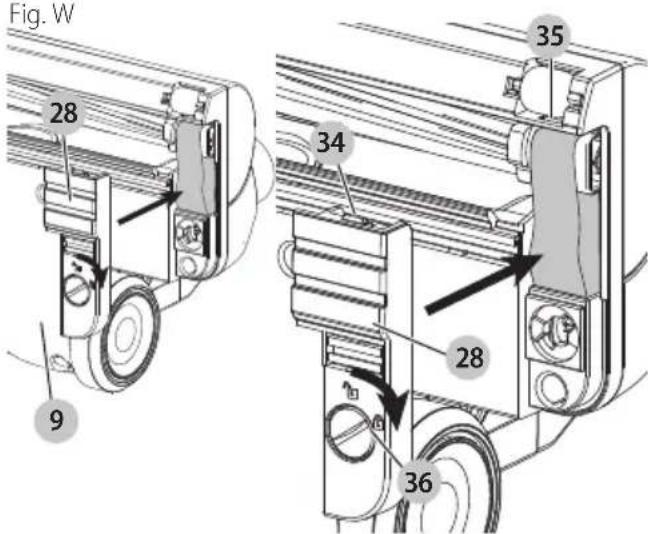 Fig. W

28

9

35

34

28

36